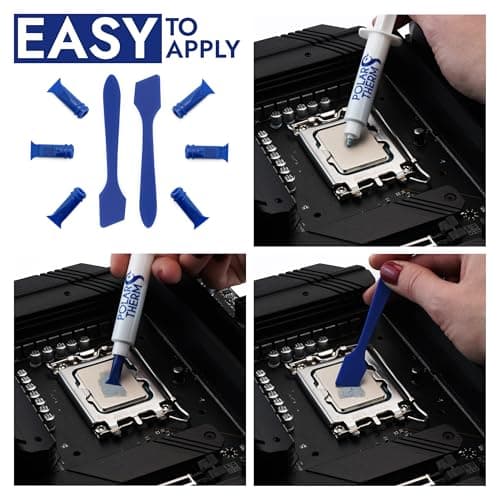 EASY TO APPLY

POLAR THERM

POLAR THERM