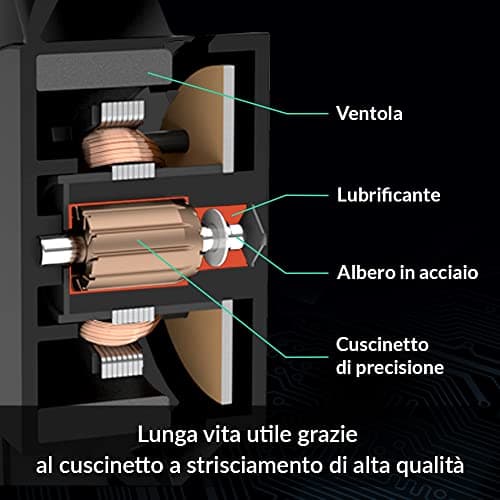 Ventola

Lubrificante

Albero in acciaio

Cuscinetto di precisione

Lunga vita utile grazie al cuscinetto a strisciamento di alta qualità