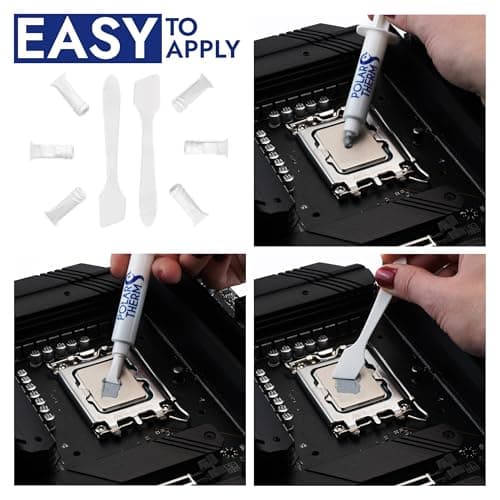 EASY TO APPLY

POLAR THERM

POLAR THERM