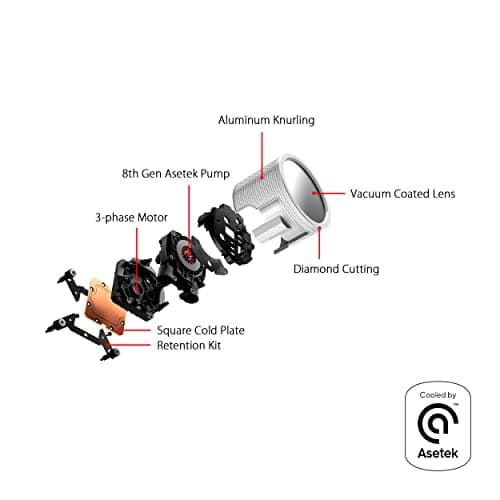 Aluminum Knurling

8th Gen Asetek Pump

Vacuum Coated Lens

3-phase Motor

Diamond Cutting

Square Cold Plate
Retention Kit

Cooled by
™
Asetek